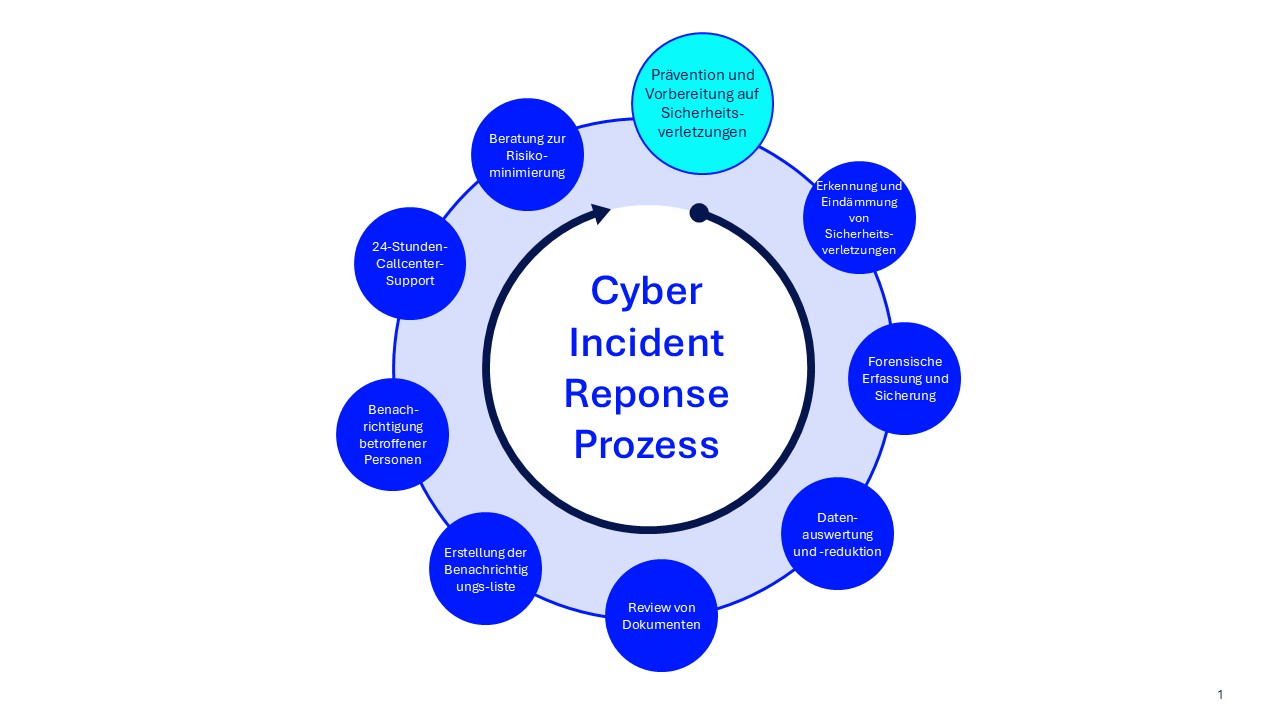 Cyber Incident Reponse Prozess

Prävention und Vorbereitung auf Sicherheitsverletzungen

Erkennung und Eindämmung von Sicherheitsverletzungen

Forensische Erfassung und Sicherung

Datenauswertung und -reduktion

Review von Dokumenten

Erstellung der Benachrichtigungs-liste

Benachrichtigung betroffener Personen

24-Stunden-Callcenter-Support

Beratung zur Risikominimierung

1